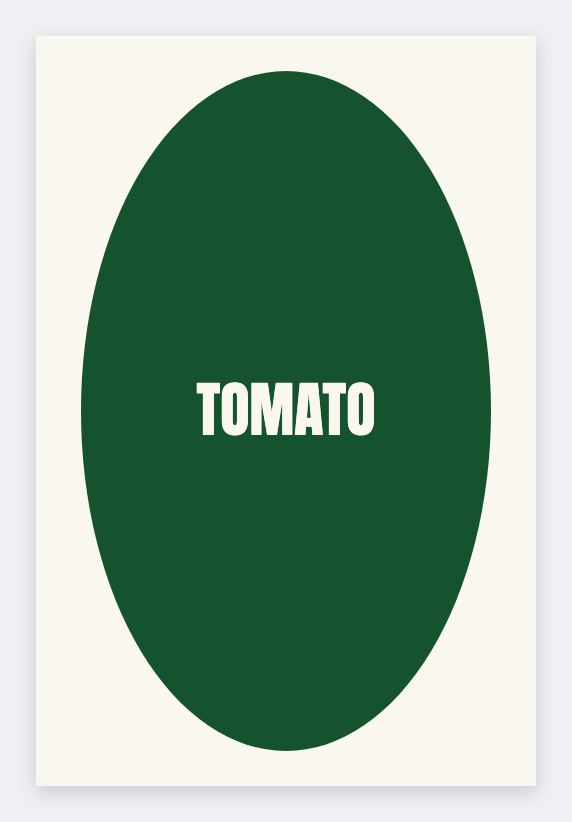 TOMATO